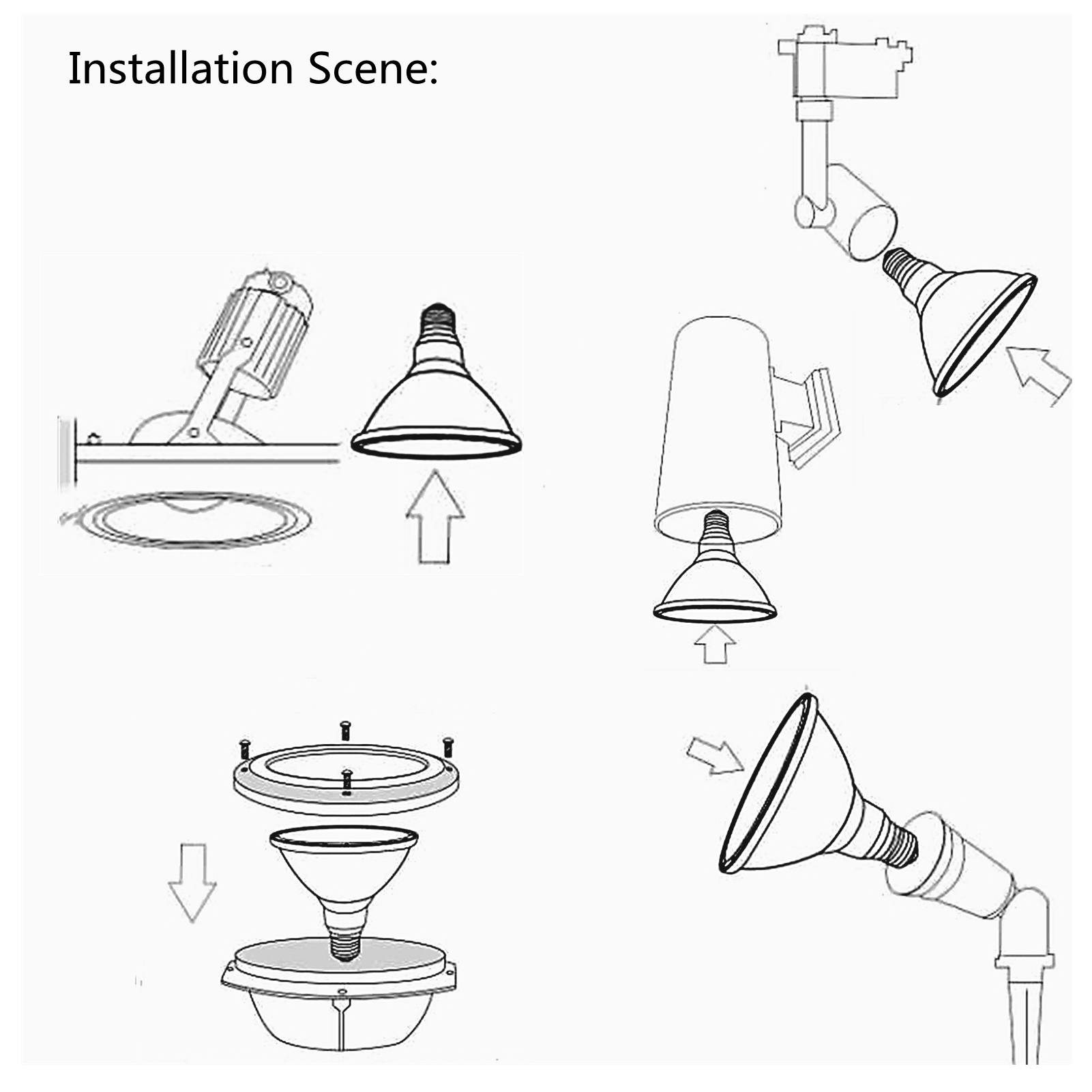 Installation Scene: